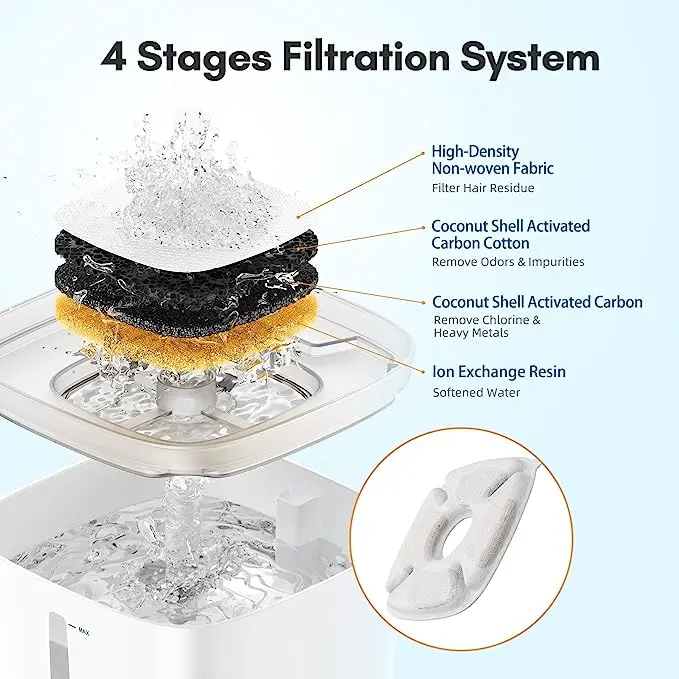 4 Stages Filtration System

High-Density Non-woven Fabric
Filter Hair Residue

Coconut Shell Activated Carbon Cotton
Remove Odors & Impurities

Coconut Shell Activated Carbon
Remove Chlorine & Heavy Metals

Ion Exchange Resin
Softened Water

MAX