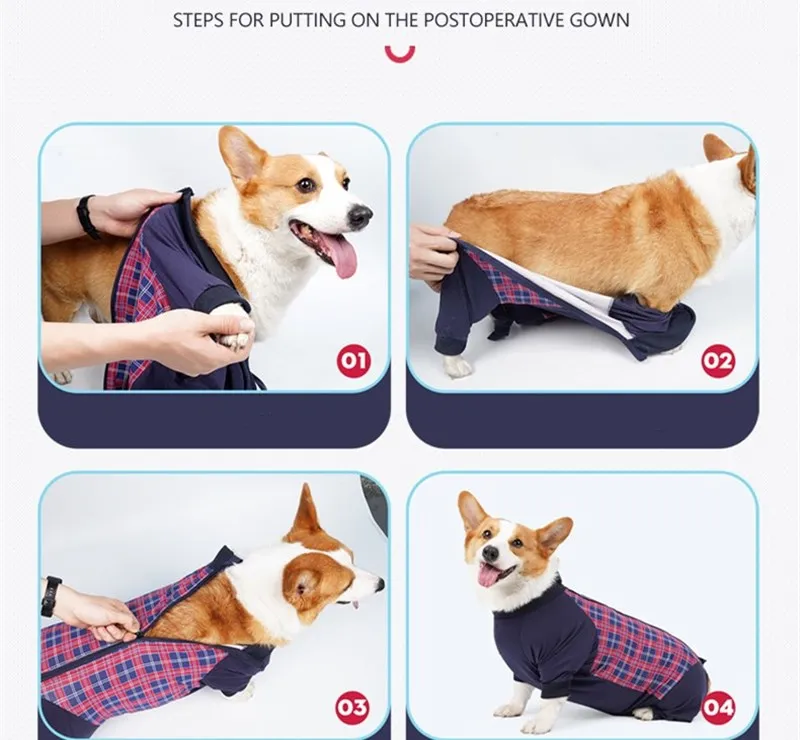 STEPS FOR PUTTING ON THE POSTOPERATIVE GOWN

01

02

03

04